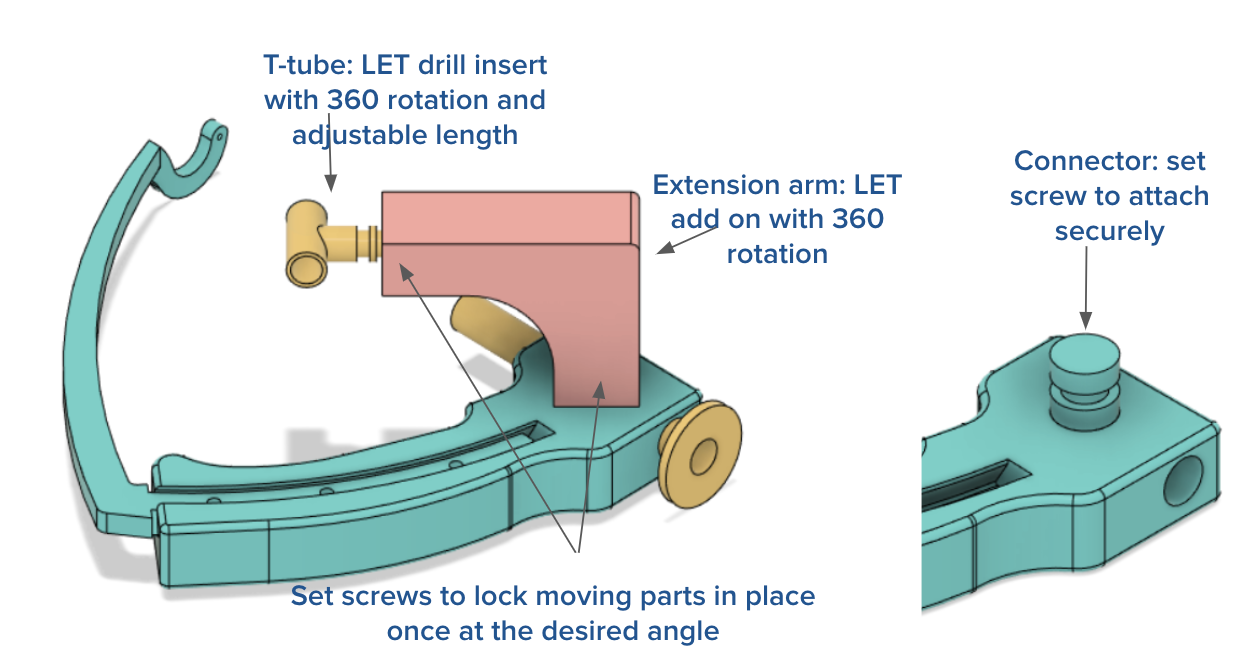 T-tube: LET drill insert with 360 rotation and adjustable length

Extension arm: LET add on with 360 rotation

Connector: set screw to attach securely

Set screws to lock moving parts in place once at the desired angle